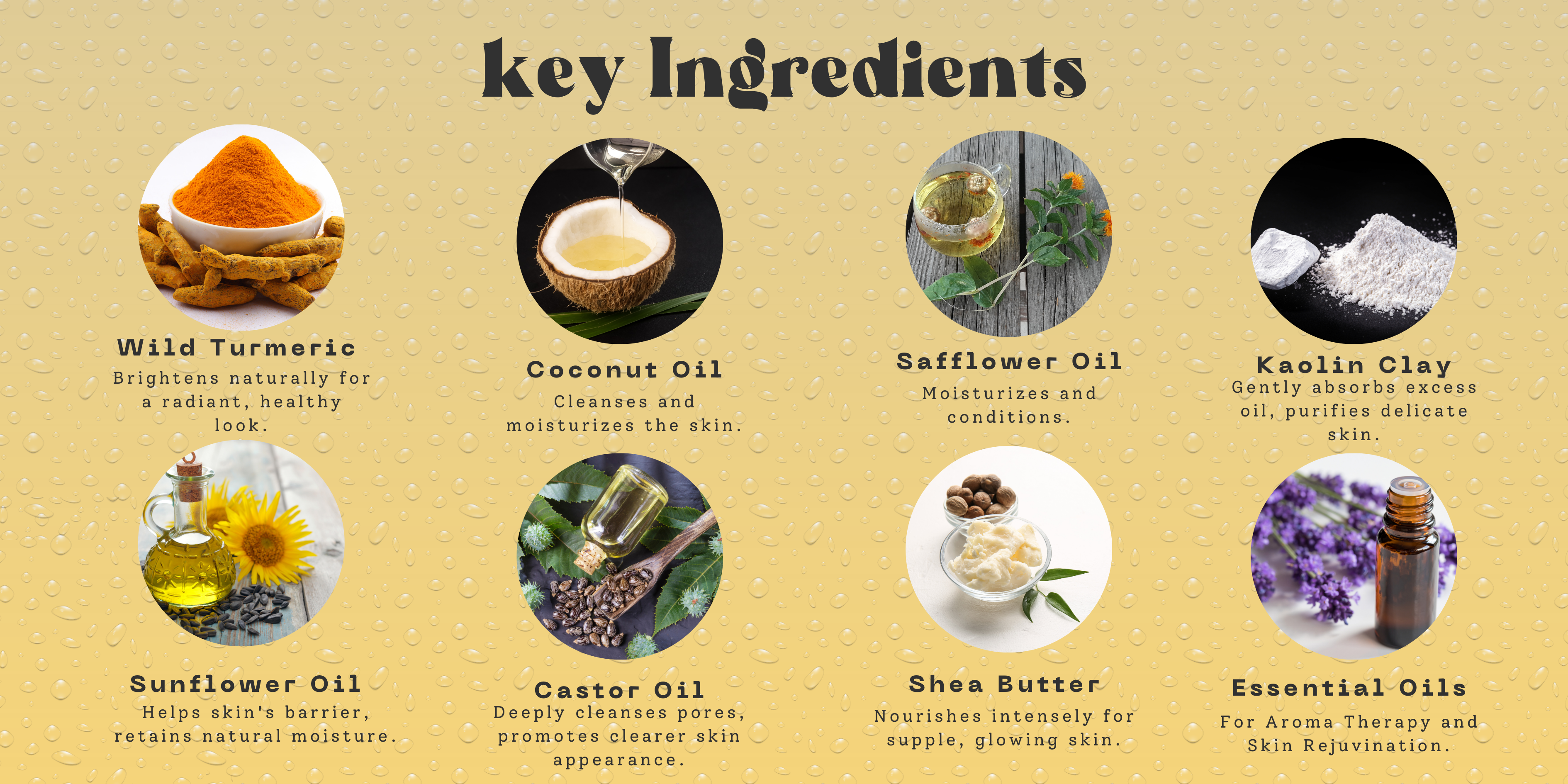 key Ingredients

Wild Turmeric
Brightens naturally for a radiant, healthy look.

Coconut Oil
Cleanses and moisturizes the skin.

Safflower Oil
Moisturizes and conditions.

Kaolin Clay
Gently absorbs excess oil, purifies delicate skin.

Sunflower Oil
Helps skin's barrier, retains natural moisture.

Castor Oil
Deeply cleanses pores, promotes clearer skin appearance.

Shea Butter
Nourishes intensely for supple, glowing skin.

Essential Oils
For Aroma Therapy and Skin Rejuvination.